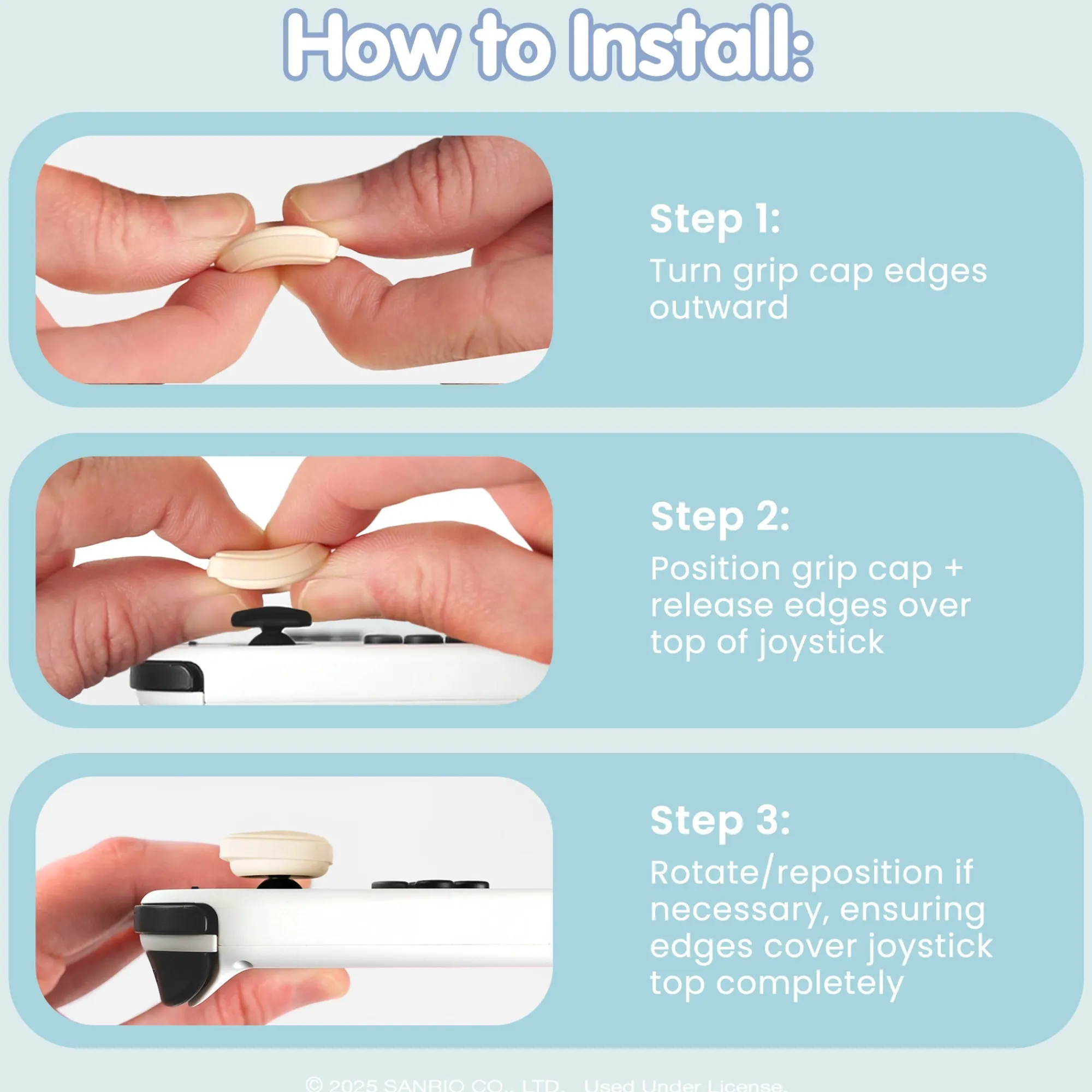 How to Install:

Step 1:
Turn grip cap edges outward

Step 2:
Position grip cap + release edges over top of joystick

Step 3:
Rotate/reposition if necessary, ensuring edges cover joystick top completely

© 2025 SANRIO CO., LTD. Used Under License.